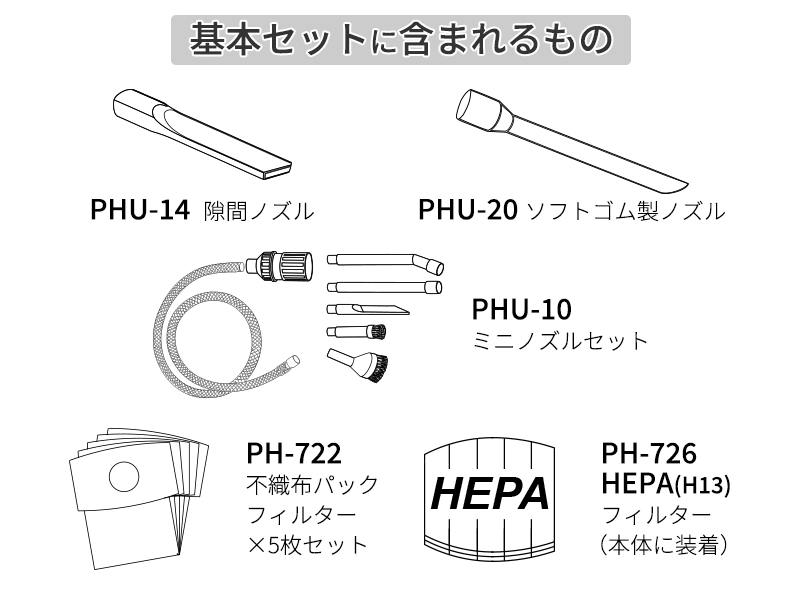 基本セットに含まれるもの

PHU-14 隙間ノズル

PHU-20 ソフトゴム製ノズル

PHU-10
ミニノズルセット

PH-722
不織布パック
フィルター
×5枚セット

HEPA

PH-726
HEPA(H13)
フィルター
(本体に装着)